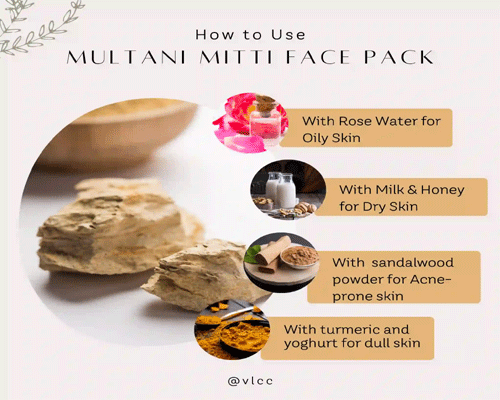 How to Use
MULTANI MITTI FACE PACK

With Rose Water for Oily Skin

With Milk & Honey for Dry Skin

With sandalwood powder for Acne-prone skin

With turmeric and yoghurt for dull skin

@vlcc